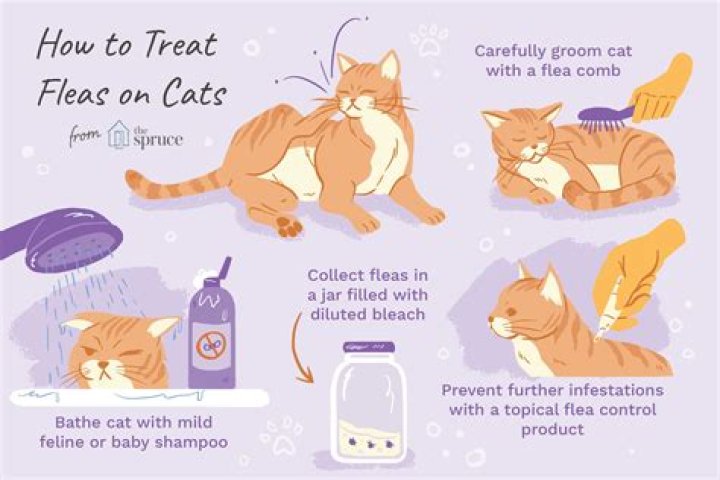 How to Treat Fleas on Cats

from the spruce

Carefully groom cat with a flea comb

Collect fleas in a jar filled with diluted bleach

Bathe cat with mild feline or baby shampoo

Prevent further infestations with a topical flea control product