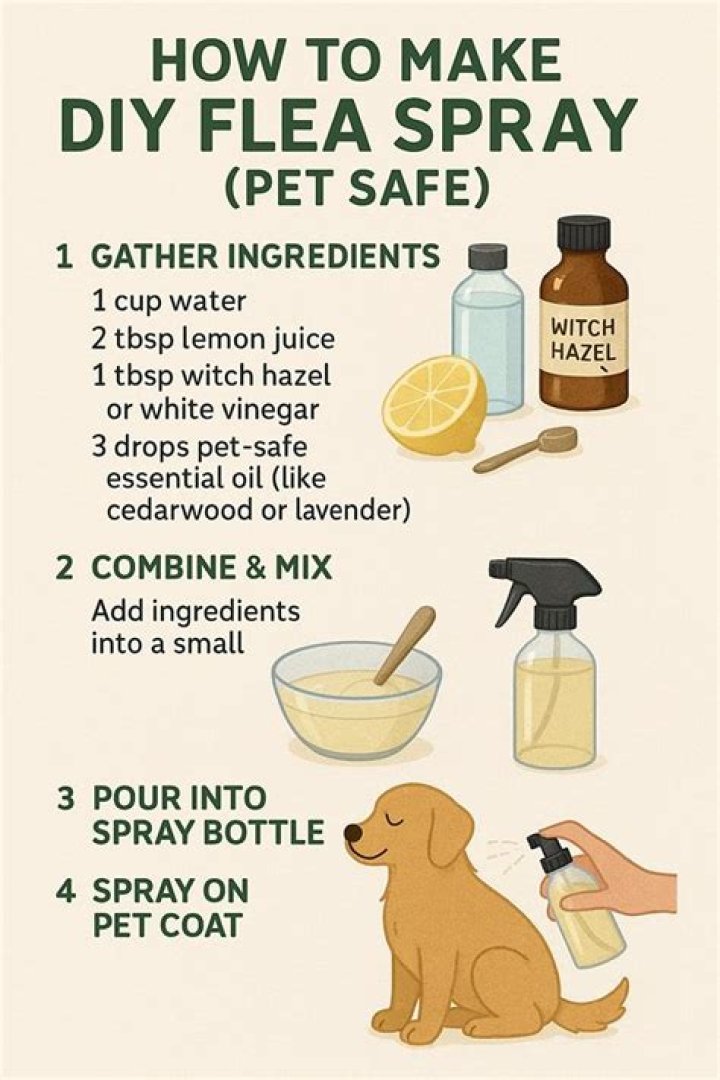 HOW TO MAKE
DIY FLEA SPRAY
(PET SAFE)

1 GATHER INGREDIENTS

1 cup water
2 tbsp lemon juice
1 tbsp witch hazel or white vinegar
3 drops pet-safe essential oil (like cedarwood or lavender)

WITCH HAZEL

2 COMBINE & MIX

Add ingredients into a small

3 POUR INTO SPRAY BOTTLE

4 SPRAY ON PET COAT