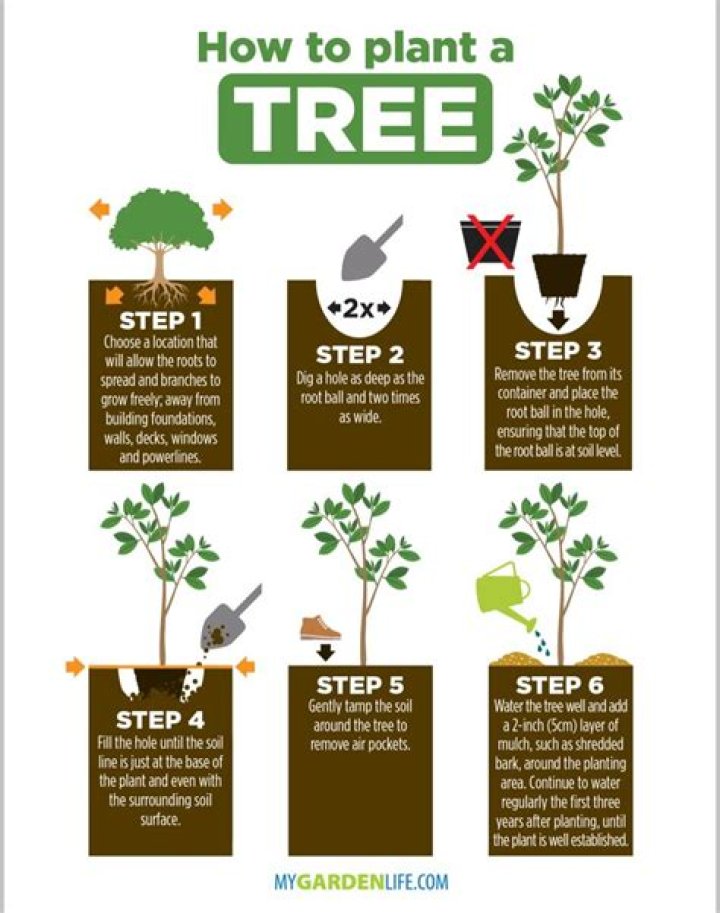 How to plant a
TREE

STEP 1
Choose a location that will allow the roots to spread and branches to grow freely; away from building foundations, walls, decks, windows and powerlines.

2x

STEP 2
Dig a hole as deep as the root ball and two times as wide.

STEP 3
Remove the tree from its container and place the root ball in the hole, ensuring that the top of the root ball is at soil level.

STEP 4
Fill the hole until the soil line is just at the base of the plant and even with the surrounding soil surface.

STEP 5
Gently tamp the soil around the tree to remove air pockets.

STEP 6
Water the tree well and add a 2-inch (5cm) layer of mulch, such as shredded bark, around the planting area. Continue to water regularly the first three years after planting, until the plant is well established.

MYGARDENLIFE.COM