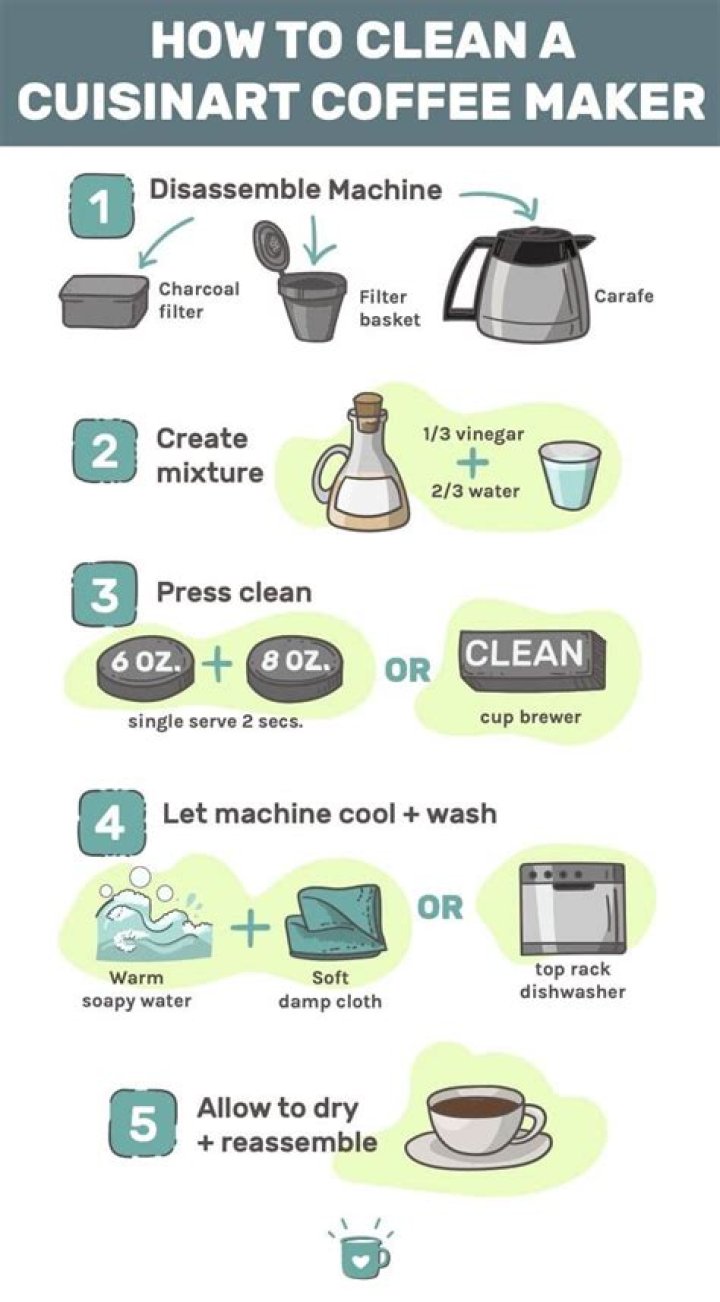 HOW TO CLEAN A CUISINART COFFEE MAKER

1 Disassemble Machine

Charcoal filter

Filter basket

Carafe

2 Create mixture

1/3 vinegar + 2/3 water

3 Press clean

6 OZ. + 8 OZ.

single serve 2 secs.

OR

CLEAN

cup brewer

4 Let machine cool + wash

Warm soapy water

+

Soft damp cloth

OR

top rack dishwasher

5 Allow to dry + reassemble