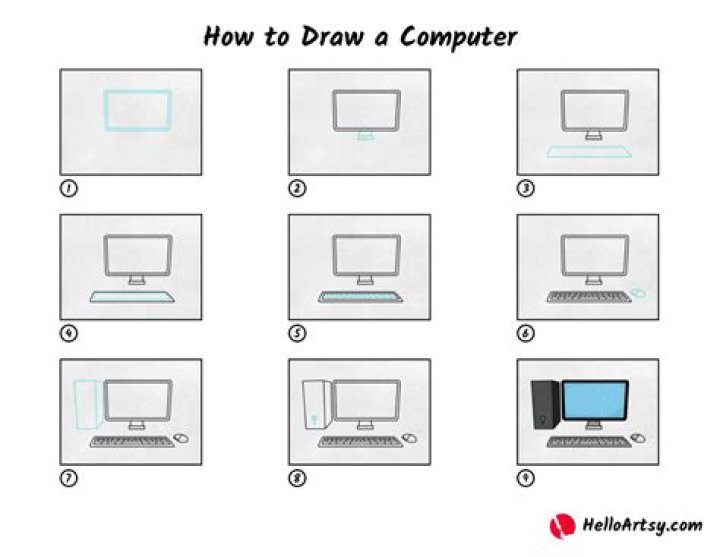 How to Draw a Computer

1

2

3

4

5

6

7

8

9

HelloArtsy.com