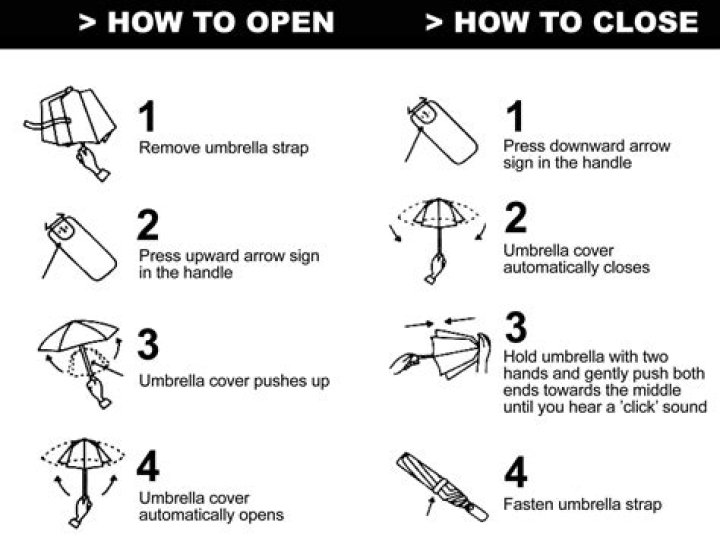 > HOW TO OPEN

1
Remove umbrella strap

2
Press upward arrow sign in the handle

3
Umbrella cover pushes up

4
Umbrella cover automatically opens

> HOW TO CLOSE

1
Press downward arrow sign in the handle

2
Umbrella cover automatically closes

3
Hold umbrella with two hands and gently push both ends towards the middle until you hear a 'click' sound

4
Fasten umbrella strap