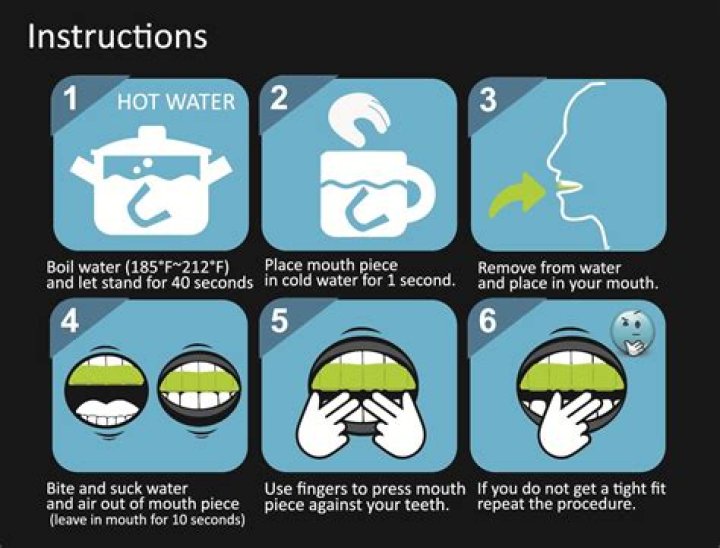 Instructions

1 HOT WATER

Boil water (185°F~212°F) and let stand for 40 seconds

2

Place mouth piece in cold water for 1 second.

3

Remove from water and place in your mouth.

4

Bite and suck water and air out of mouth piece (leave in mouth for 10 seconds)

5

Use fingers to press mouth piece against your teeth.

6

If you do not get a tight fit repeat the procedure.