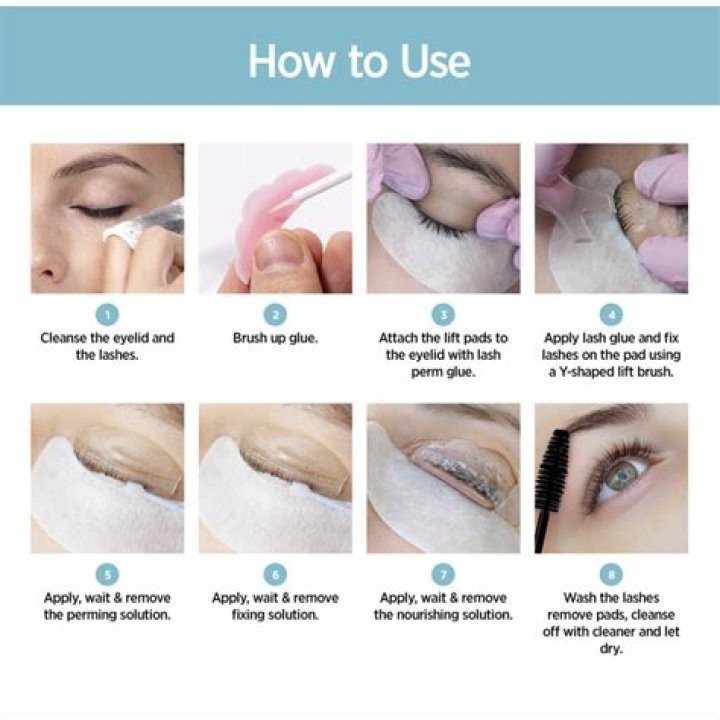 How to Use

1
Cleanse the eyelid and the lashes.

2
Brush up glue.

3
Attach the lift pads to the eyelid with lash perm glue.

4
Apply lash glue and fix lashes on the pad using a Y-shaped lift brush.

5
Apply, wait & remove the perming solution.

6
Apply, wait & remove fixing solution.

7
Apply, wait & remove the nourishing solution.

8
Wash the lashes remove pads, cleanse off with cleaner and let dry.