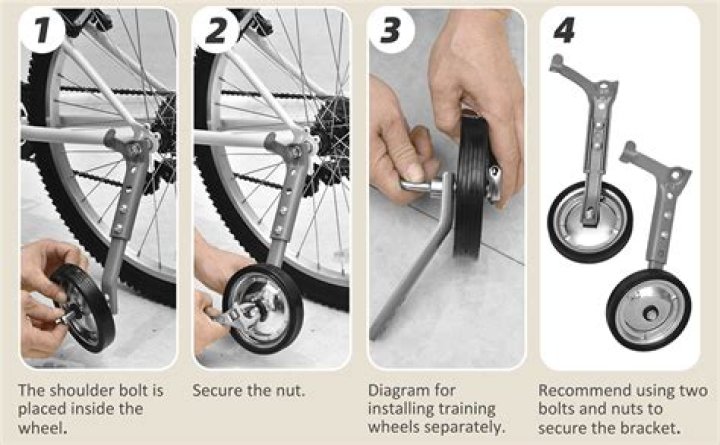 1

The shoulder bolt is placed inside the wheel.

2

Secure the nut.

3

Diagram for installing training wheels separately.

4

Recommend using two bolts and nuts to secure the bracket.