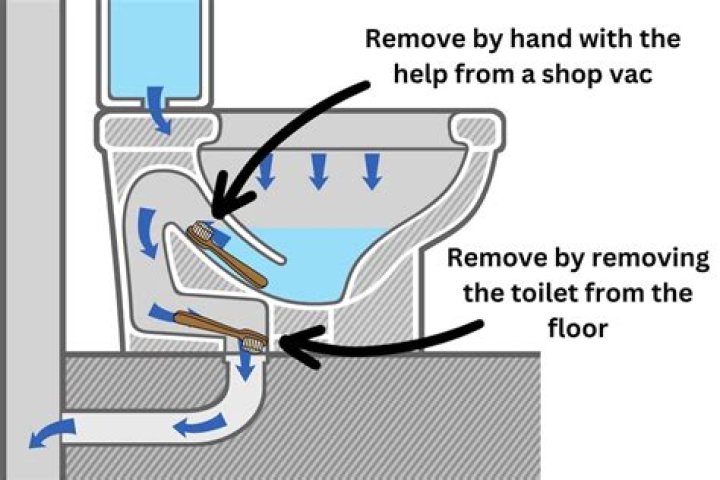 Remove by hand with the help from a shop vac

Remove by removing the toilet from the floor