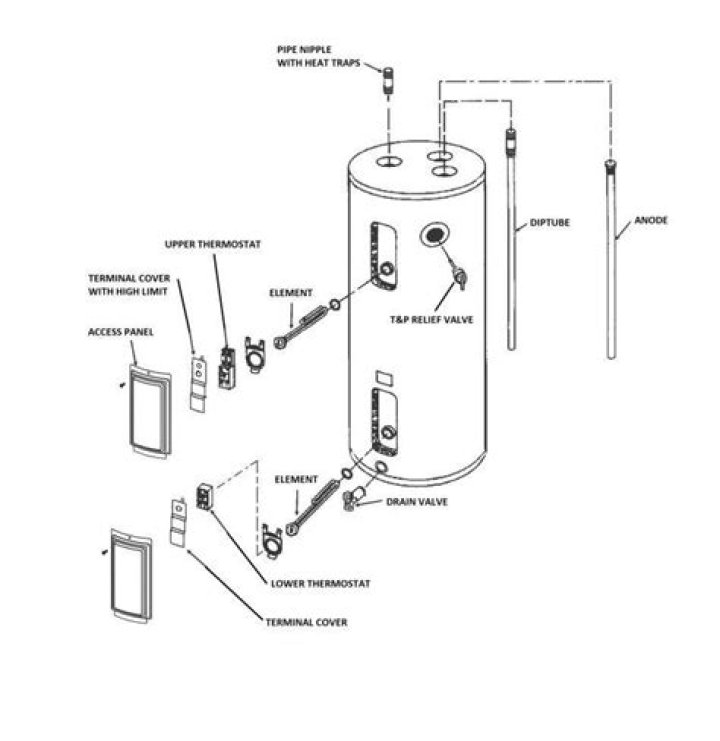 PIPE NIPPLE WITH HEAT TRAPS

DIPTUBE

ANODE

UPPER THERMOSTAT

TERMINAL COVER WITH HIGH LIMIT

ELEMENT

T&P RELIEF VALVE

ACCESS PANEL

ELEMENT

DRAIN VALVE

LOWER THERMOSTAT

TERMINAL COVER